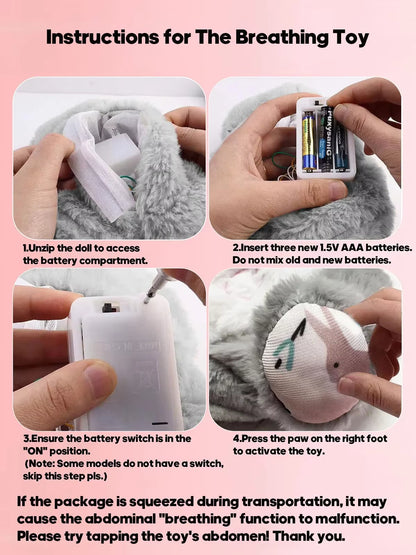 Instructions for The Breathing Toy

1.Unzip the doll to access the battery compartment.

2.Insert three new 1.5V AAA batteries. Do not mix old and new batteries.

3.Ensure the battery switch is in the "ON" position.
(Note: Some models do not have a switch, skip this step pls.)

4.Press the paw on the right foot to activate the toy.

If the package is squeezed during transportation, it may cause the abdominal "breathing" function to malfunction. Please try tapping the toy's abdomen! Thank you.